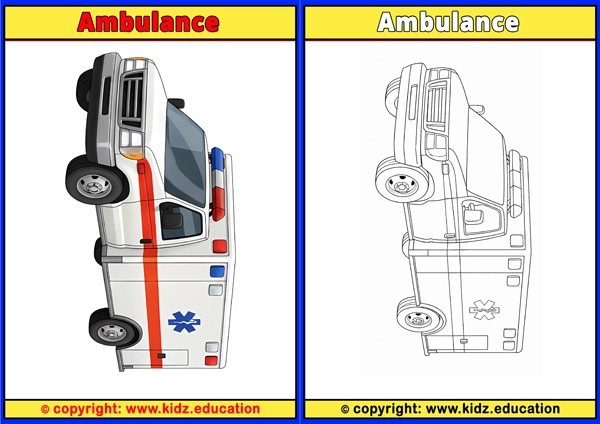 Ambulance

© copyright: www.kidz.education

Ambulance

© copyright: www.kidz.education