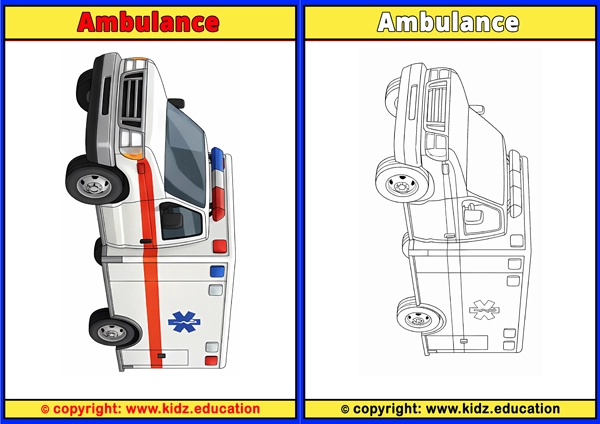 Ambulance

© copyright: www.kidz.education

Ambulance

© copyright: www.kidz.education